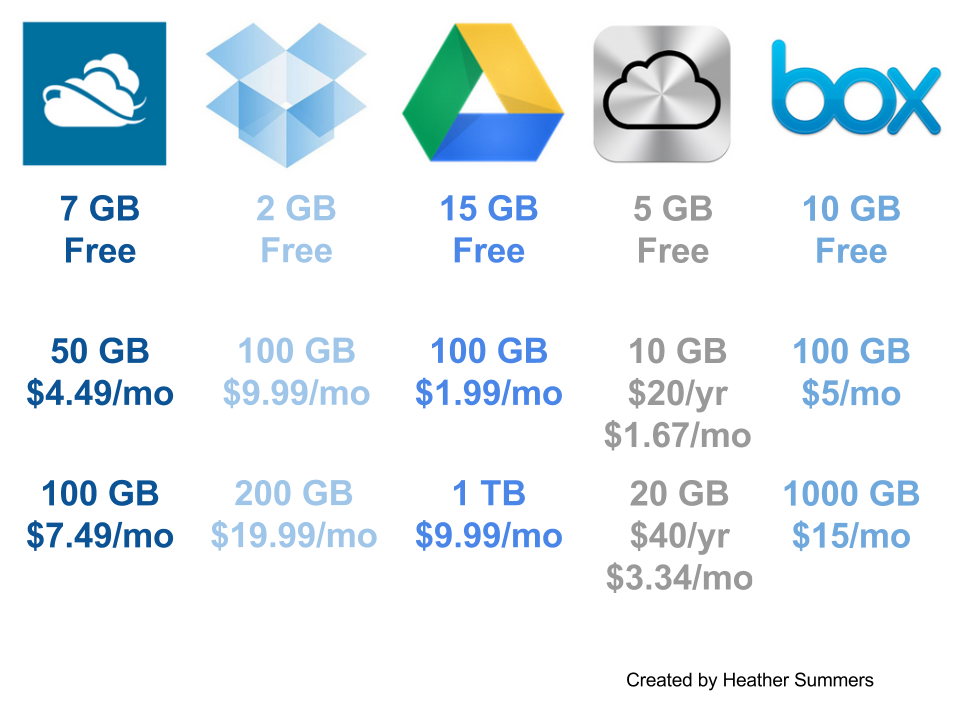 box

| 7 GB Free | 2 GB Free | 15 GB Free | 5 GB Free | 10 GB Free |
|---|---|---|---|---|
| 50 GB \$4.49/mo | 100 GB \$9.99/mo | 100 GB \$1.99/mo | 10 GB \$20/yr \$1.67/mo | 100 GB \$5/mo |
| 100 GB \$7.49/mo | 200 GB \$19.99/mo | 1 TB \$9.99/mo | 20 GB \$40/yr \$3.34/mo | 1000 GB \$15/mo |

Created by Heather Summers